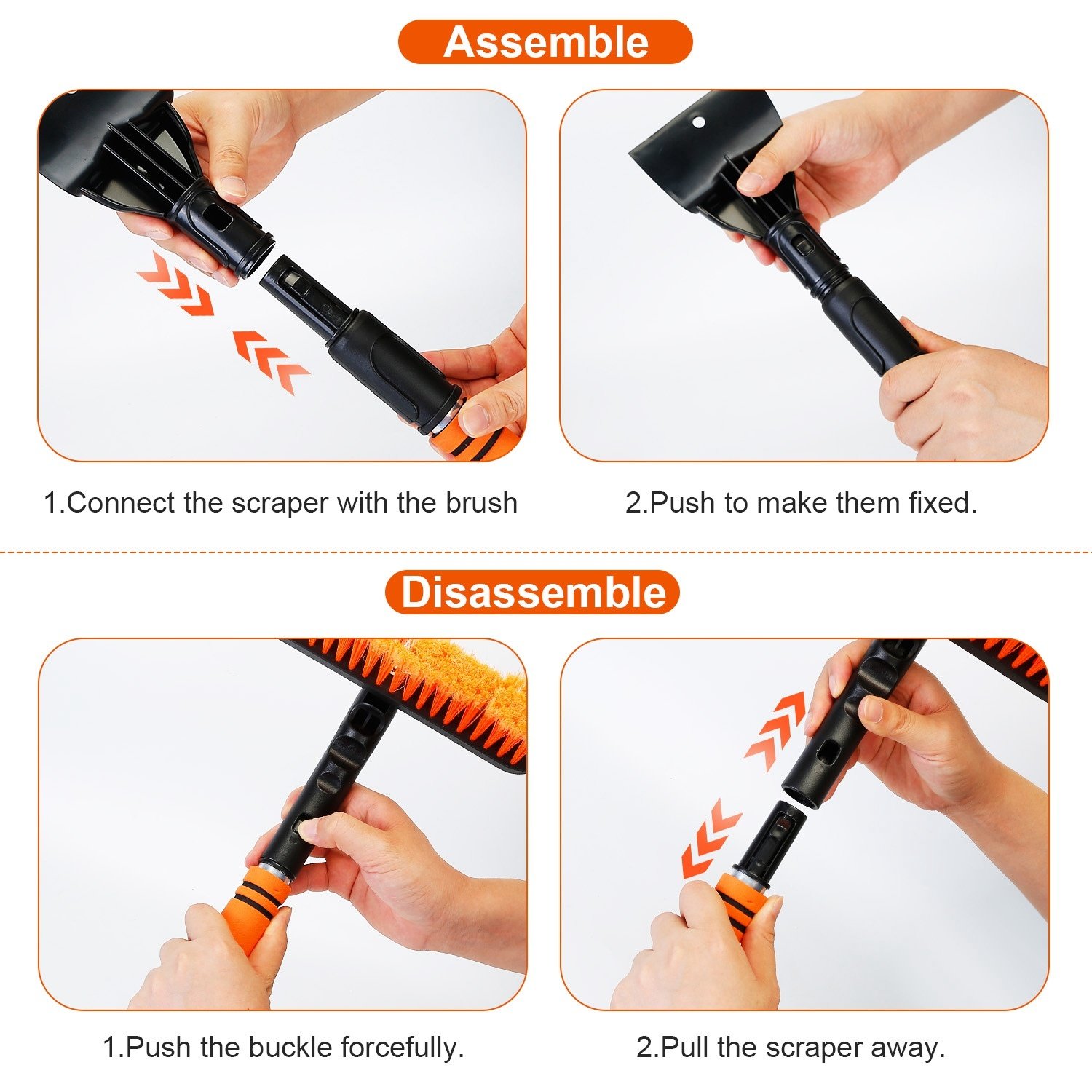 Assemble

1.Connect the scraper with the brush

2.Push to make them fixed.

Disassemble

1.Push the buckle forcefully.

2.Pull the scraper away.